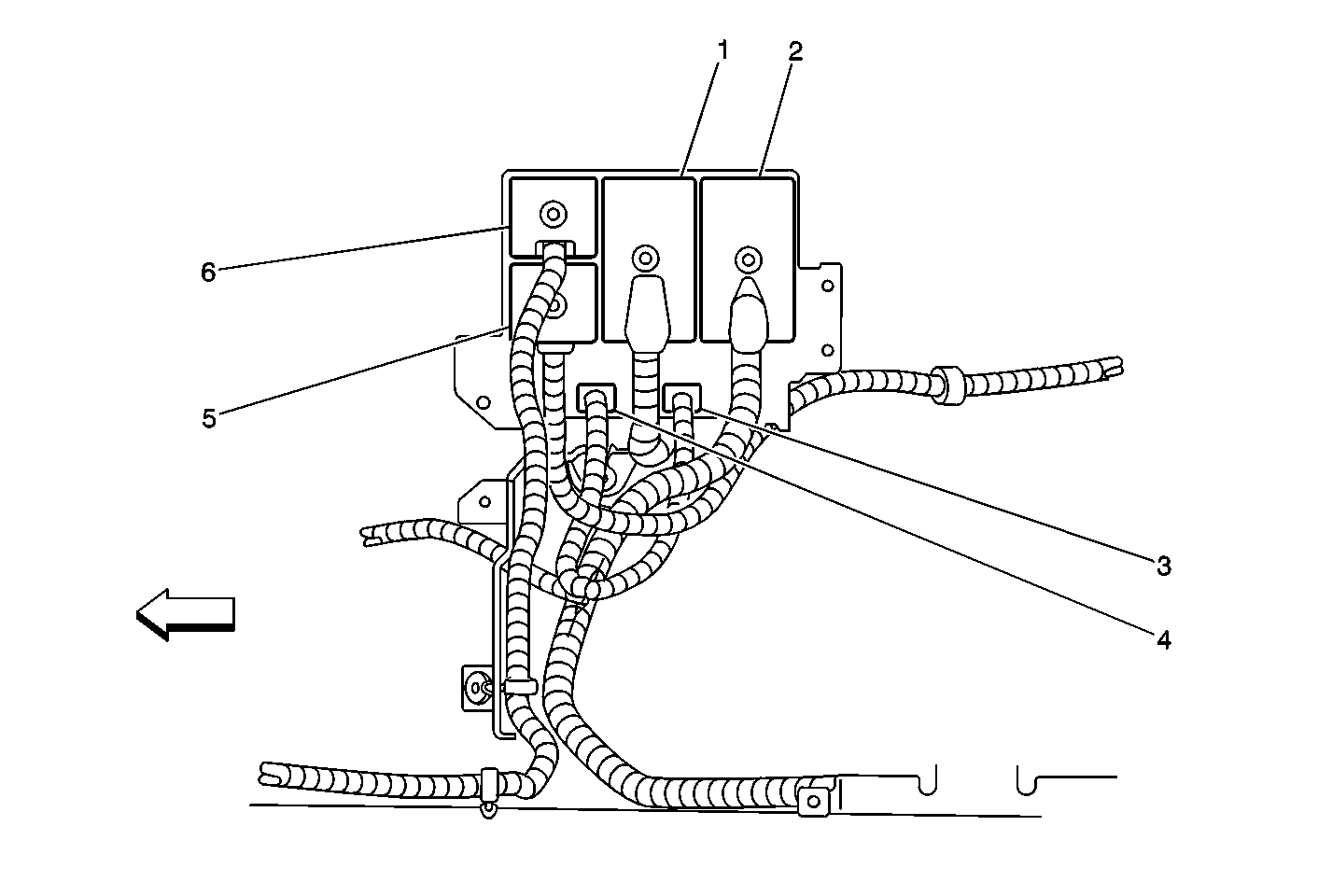 1
2
6
5
3
4