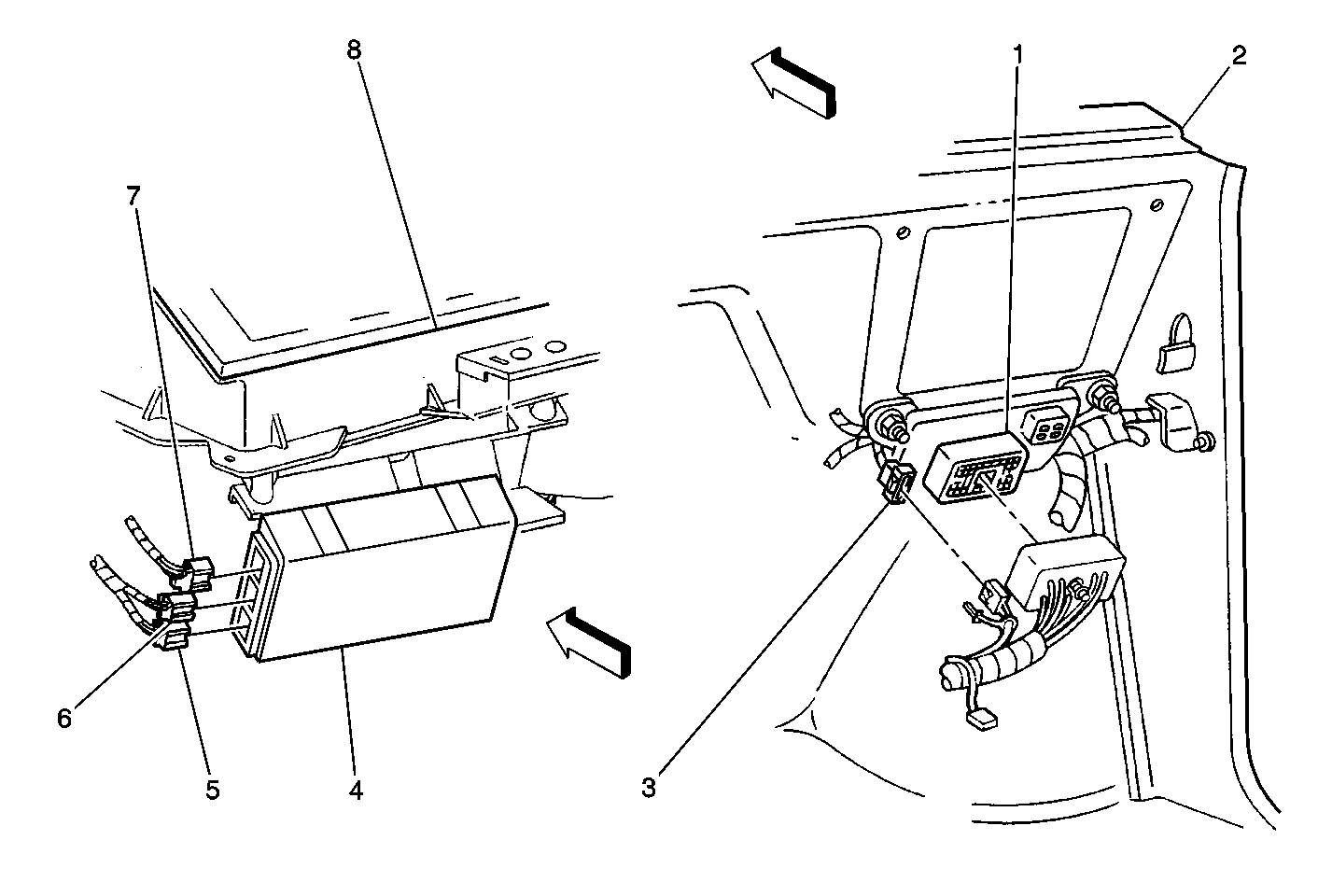 8
7
6
5
4
1
2
3