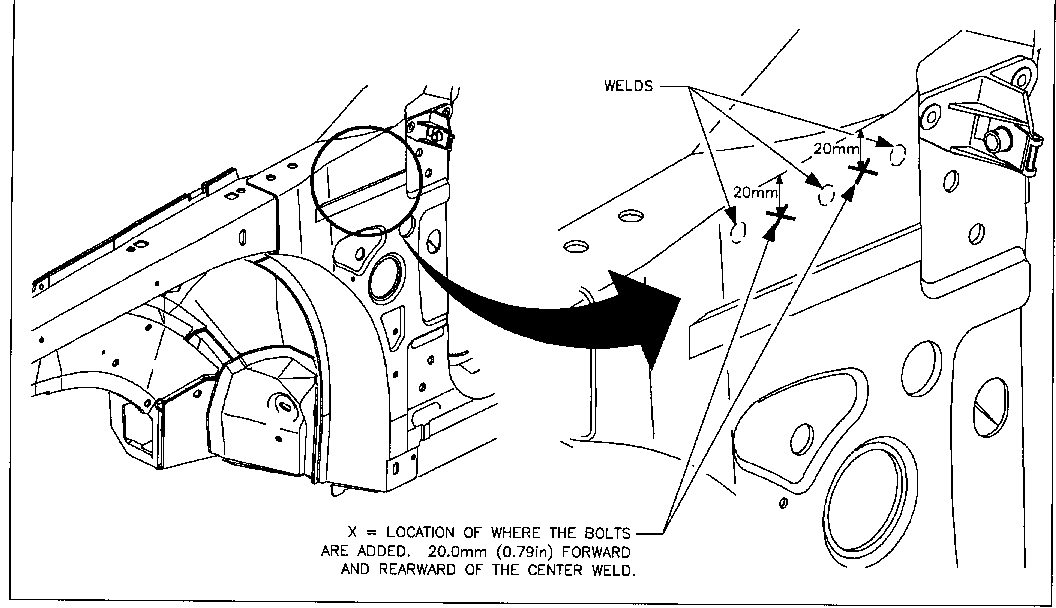 WELDS

20mm

20mm

X = LOCATION OF WHERE THE BOLTS ARE ADDED. 20.0mm (0.79in) FORWARD AND REARWARD OF THE CENTER WELD.